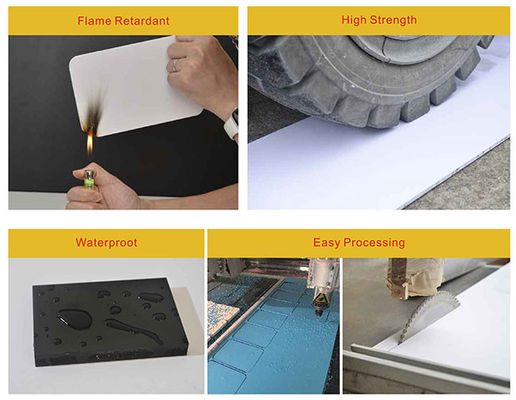 Flame Retardant

High Strength

Waterproot

Easy Processing